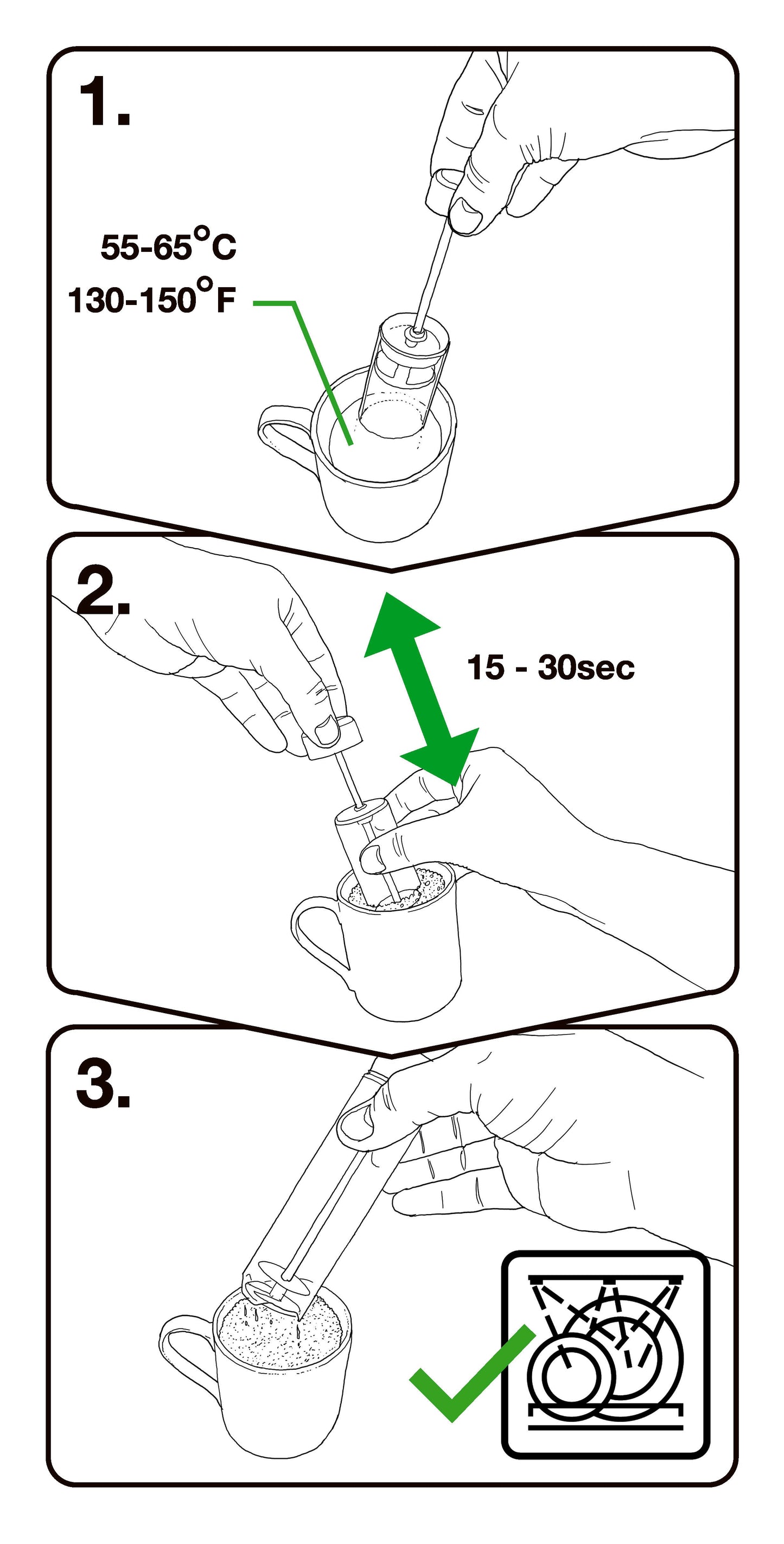 1.

55-65°C
130-150°F

2.

15 - 30sec

3.